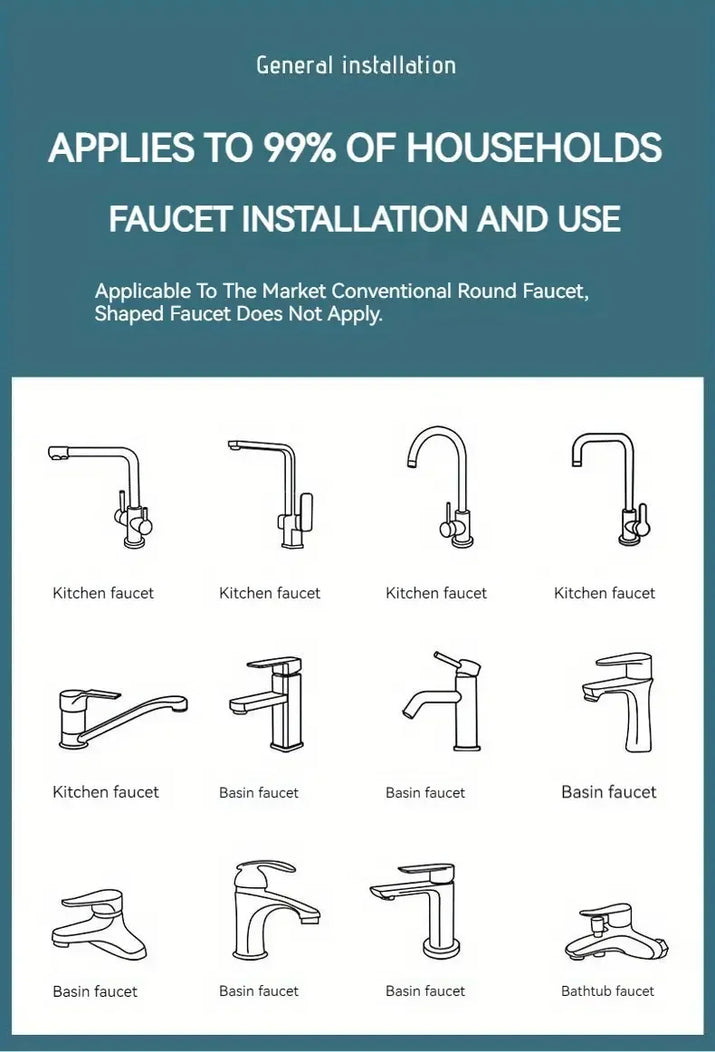 General installation

APPLIES TO 99% OF HOUSEHOLDS

FAUCET INSTALLATION AND USE

Applicable To The Market Conventional Round Faucet, Shaped Faucet Does Not Apply.

Kitchen faucet

Kitchen faucet

Kitchen faucet

Kitchen faucet

Kitchen faucet

Basin faucet

Basin faucet

Basin faucet

Basin faucet

Basin faucet

Basin faucet

Bathtub faucet